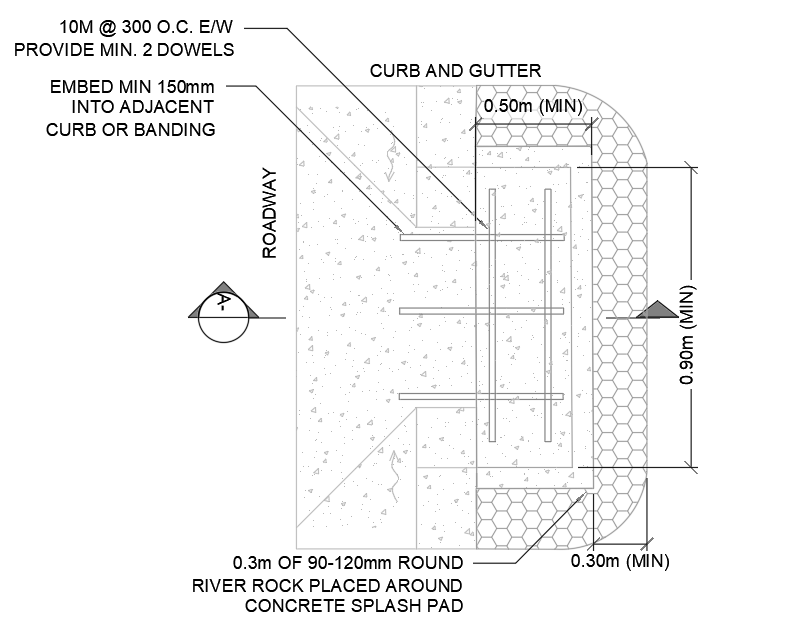 10M @ 300 O.C. E/W
PROVIDE MIN. 2 DOWELS

EMBED MIN 150mm
INTO ADJACENT
CURB OR BANDING

CURB AND GUTTER

0.50m (MIN)

ROADWAY

A-

0.90m (MIN)

0.3m OF 90-120mm ROUND
RIVER ROCK PLACED AROUND
CONCRETE SPLASH PAD

0.30m (MIN)