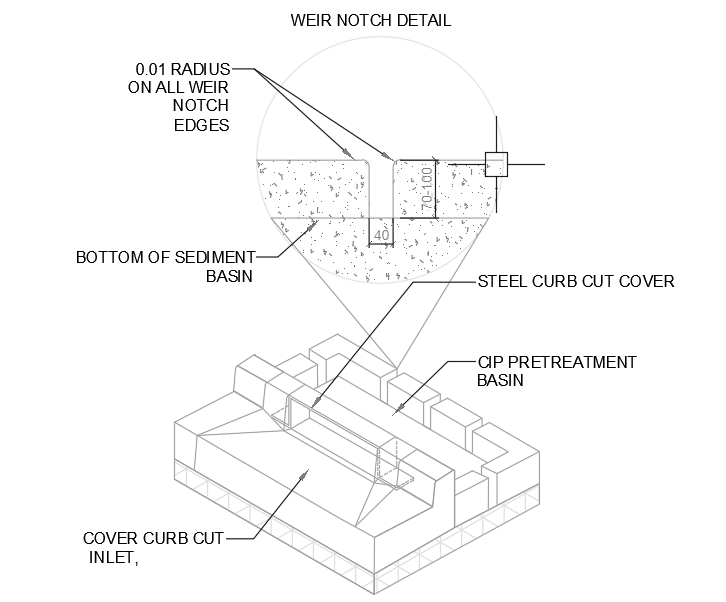 WEIR NOTCH DETAIL

0.01 RADIUS ON ALL WEIR NOTCH EDGES

70-100

40

BOTTOM OF SEDIMENT BASIN

STEEL CURB CUT COVER

CIP PRETREATMENT BASIN

COVER CURB CUT INLET,